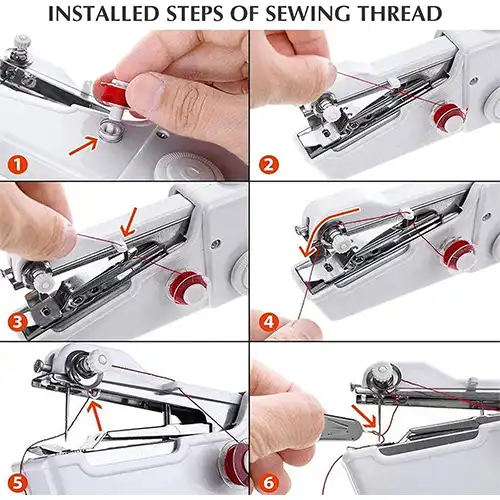 INSTALLED STEPS OF SEWING THREAD

1

2

3

4

5

6