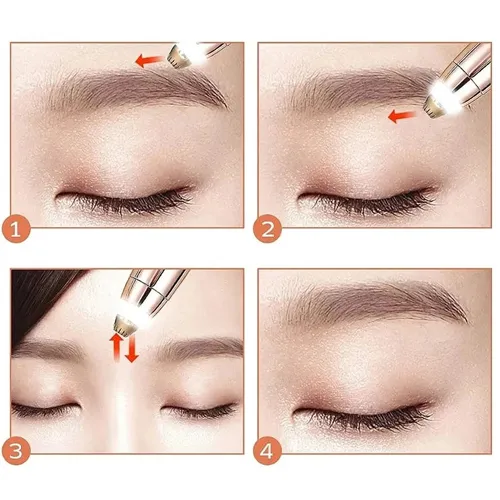 1

2

3

4